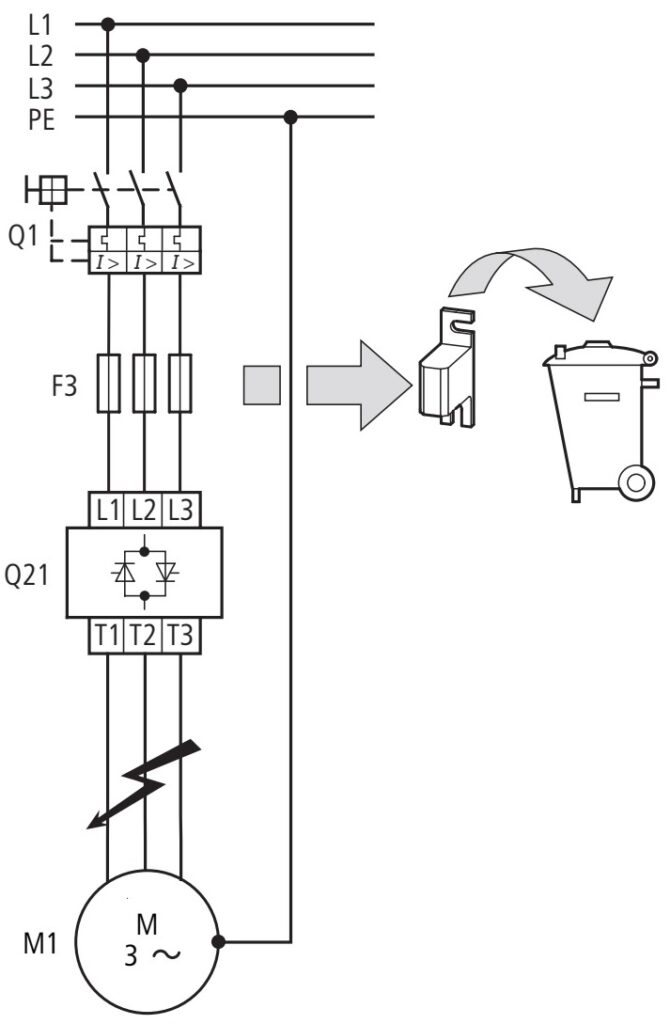 L1
L2
L3
PE

Q1
$I>$ $I>$ $I>$

F3

L1 L2 L3

Q21

T1 T2 T3

M1
M
3 ~